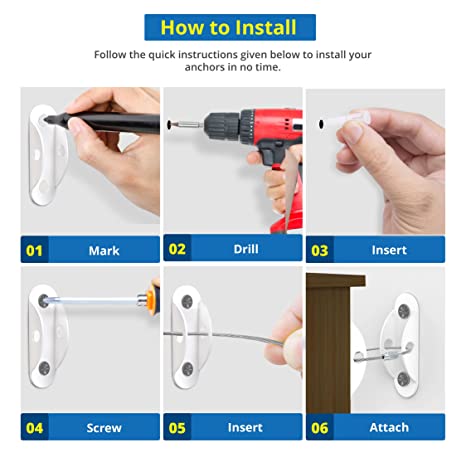 How to Install

Follow the quick instructions given below to install your anchors in no time.

01 Mark

02 Drill

03 Insert

04 Screw

05 Insert

06 Attach